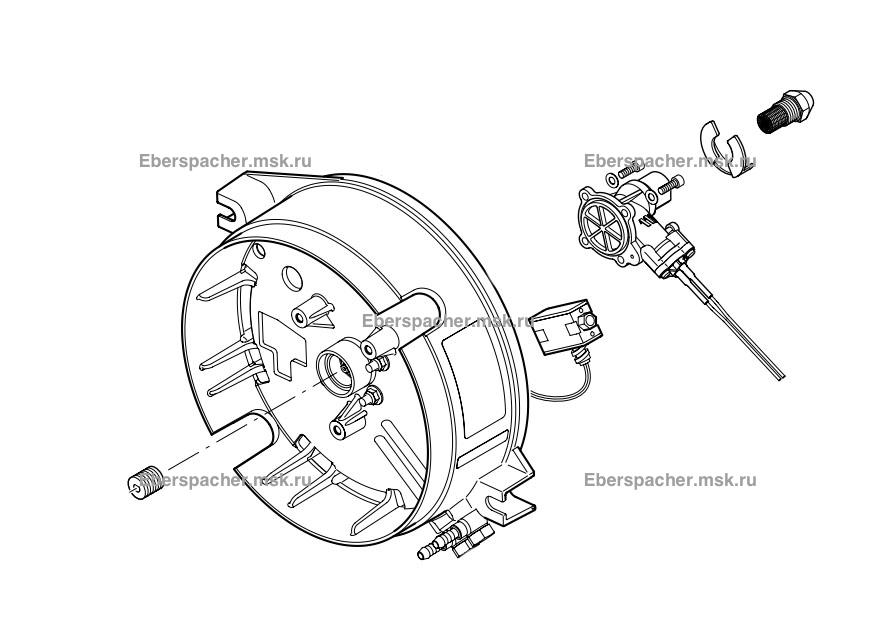 Eberspacher.msk.ru

Eberspacher.msk.ru

Eberspacher.msk.ru

Eberspacher.msk.ru

Eberspacher.msk.ru